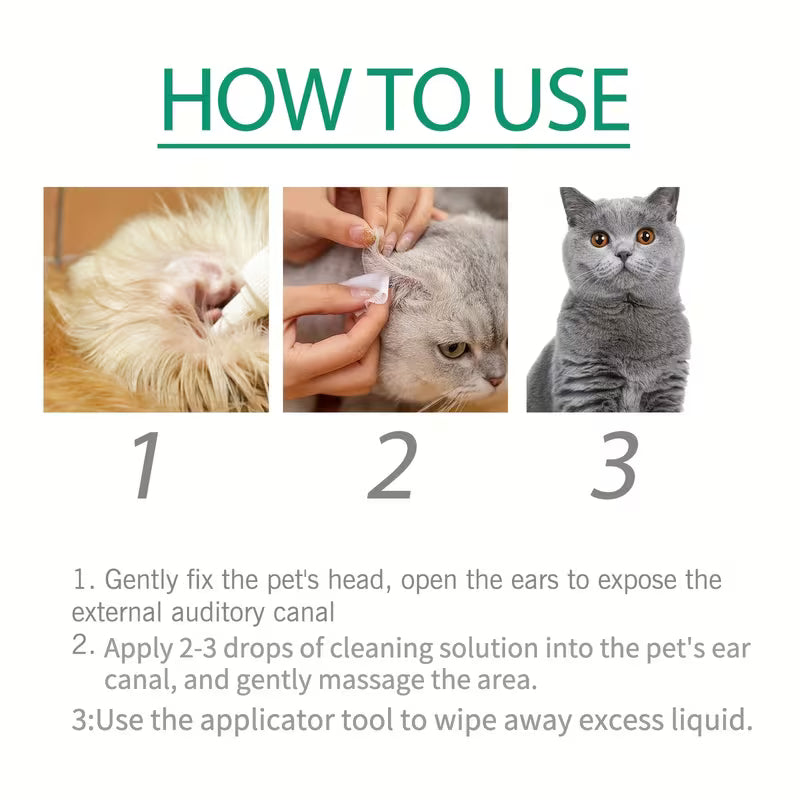 HOW TO USE

1

2

3

1. Gently fix the pet's head, open the ears to expose the external auditory canal

2. Apply 2-3 drops of cleaning solution into the pet's ear canal, and gently massage the area.

3:Use the applicator tool to wipe away excess liquid.